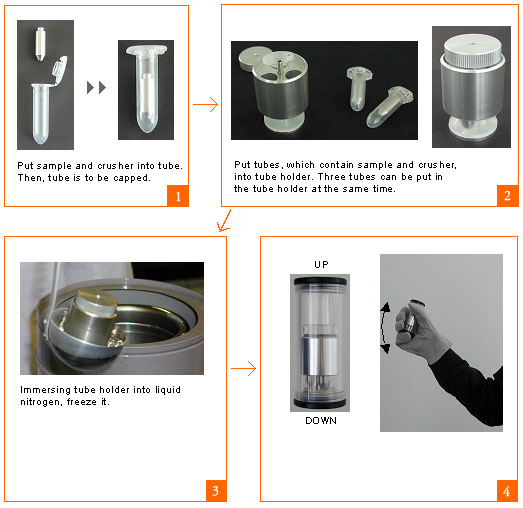 Put sample and crusher into tube. Then, tube is to be capped.

1

Put tubes, which contain sample and crusher, into tube holder. Three tubes can be put in the tube holder at the same time.

2

Immersing tube holder into liquid nitrogen, freeze it.

3

UP

DOWN

4